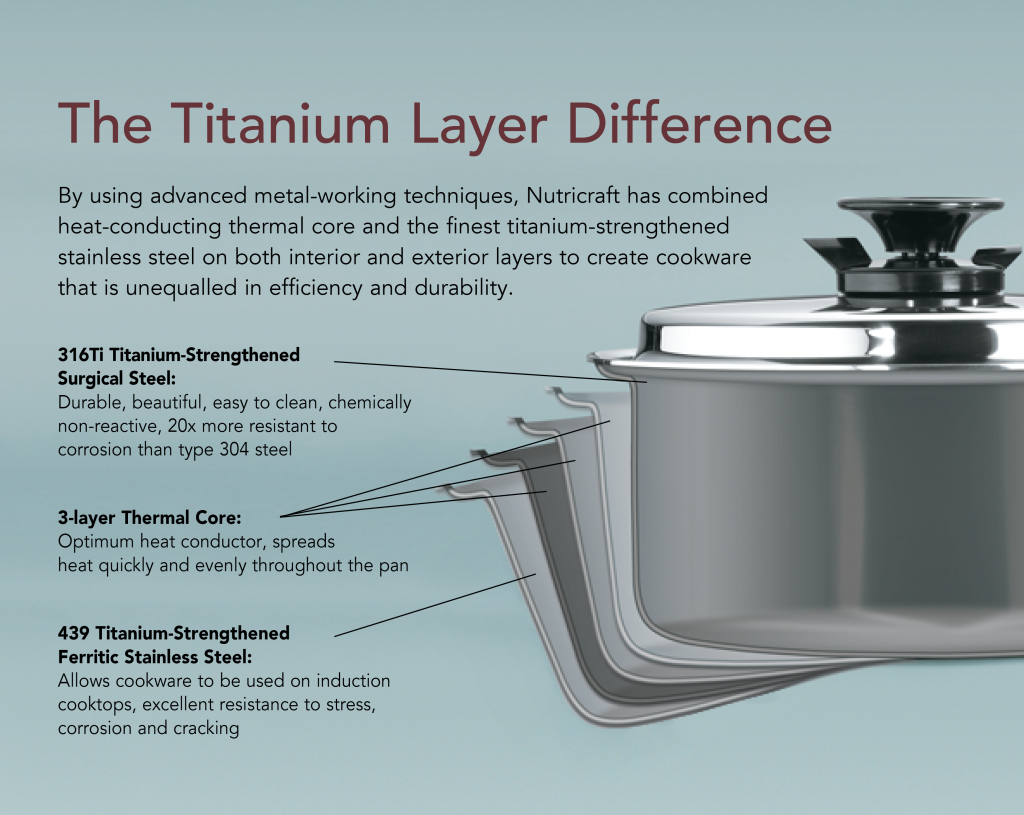 The Titanium Layer Difference

By using advanced metal-working techniques, Nutricraft has combined heat-conducting thermal core and the finest titanium-strengthened stainless steel on both interior and exterior layers to create cookware that is unequalled in efficiency and durability.

316Ti Titanium-Strengthened Surgical Steel:
Durable, beautiful, easy to clean, chemically non-reactive, 20x more resistant to corrosion than type 304 steel

3-layer Thermal Core:
Optimum heat conductor, spreads heat quickly and evenly throughout the pan

439 Titanium-Strengthened Ferritic Stainless Steel:
Allows cookware to be used on induction cooktops, excellent resistance to stress, corrosion and cracking